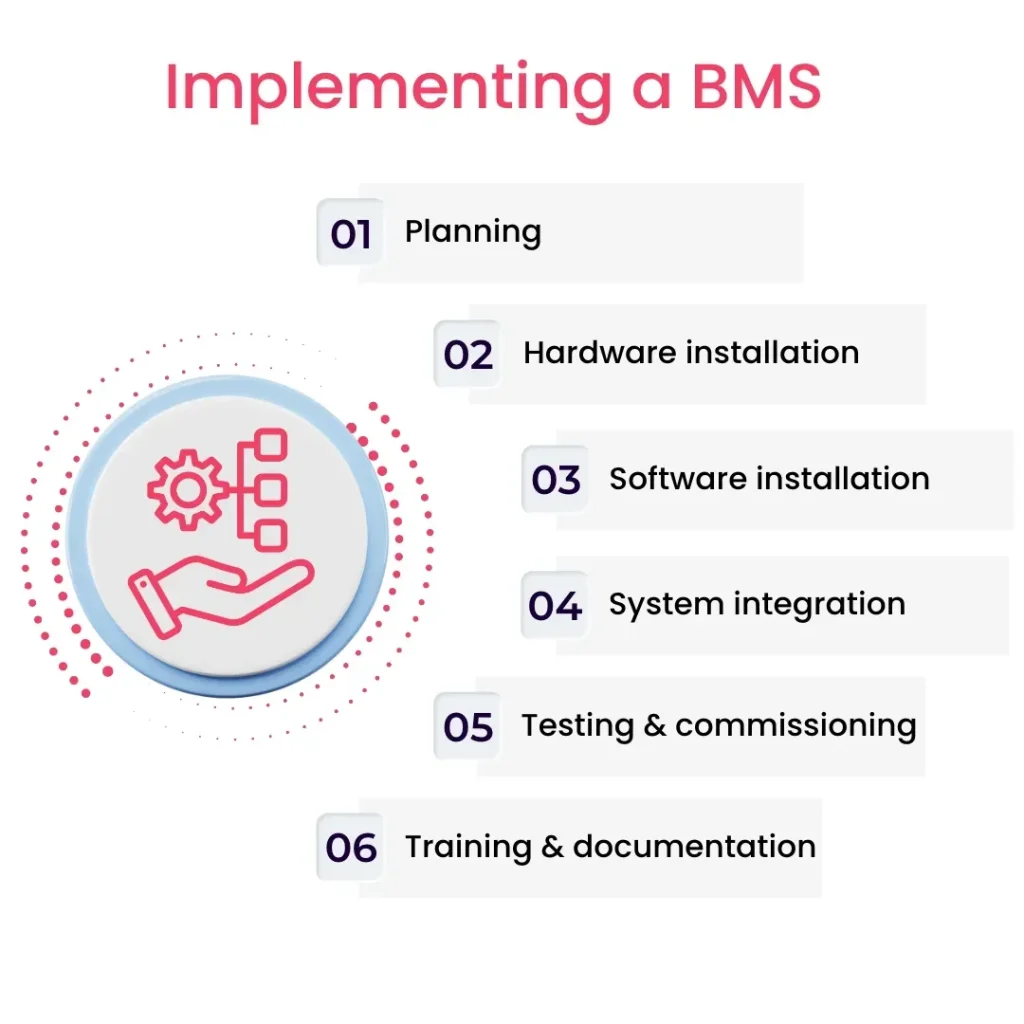 Implementing a BMS

01 Planning

02 Hardware installation

03 Software installation

04 System integration

05 Testing & commissioning

06 Training & documentation